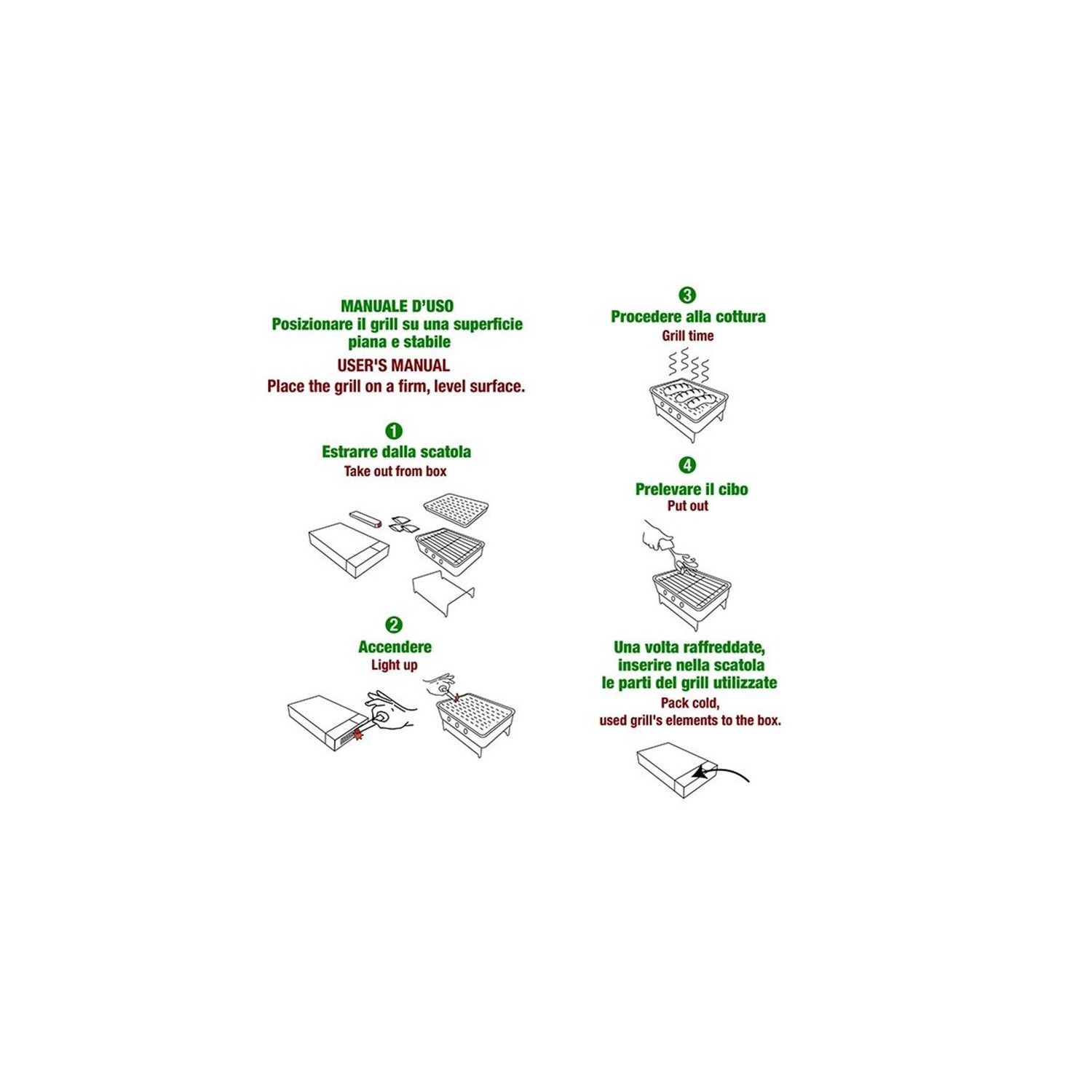 MANUALE D'USO
Posizionare il grill su una superficie piana e stabile

USER'S MANUAL
Place the grill on a firm, level surface.

1
Estrarre dalla scatola
Take out from box

2
Accendere
Light up

3
Procedere alla cottura
Grill time

4
Prelevare il cibo
Put out

Una volta raffreddate, inserire nella scatola le parti del grill utilizzate
Pack cold, used grill's elements to the box.