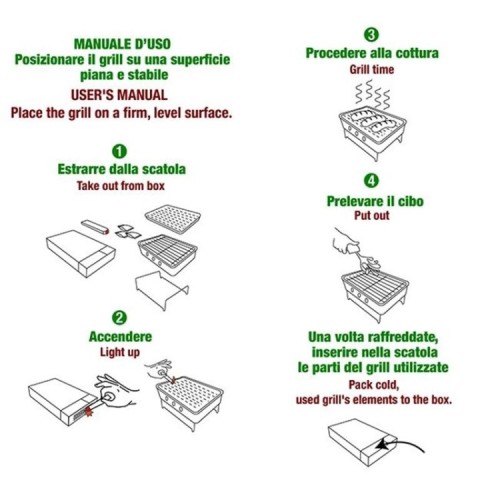 MANUALE D'USO
Posizionare il grill su una superficie piana e stabile

USER'S MANUAL
Place the grill on a firm, level surface.

1
Estrarre dalla scatola
Take out from box

2
Accendere
Light up

3
Procedere alla cottura
Grill time

4
Prelevare il cibo
Put out

Una volta raffreddate, inserire nella scatola le parti del grill utilizzate
Pack cold, used grill's elements to the box.