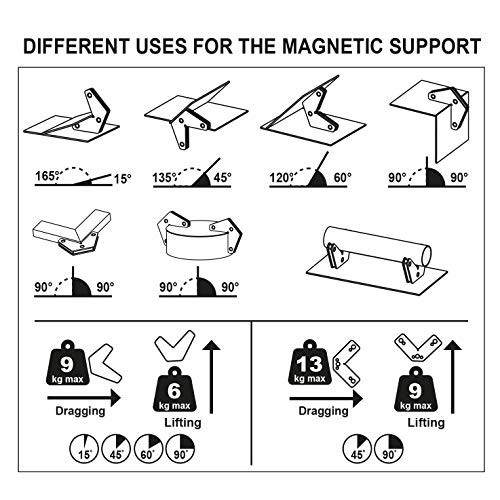 DIFFERENT USES FOR THE MAGNETIC SUPPORT

165° 15°

135° 45°

120° 60°

90° 90°

90° 90°

90° 90°

9 kg max

Dragging

6 kg max

Lifting

15° 45° 60° 90°

13 kg max

Dragging

9 kg max

Lifting

45° 90°